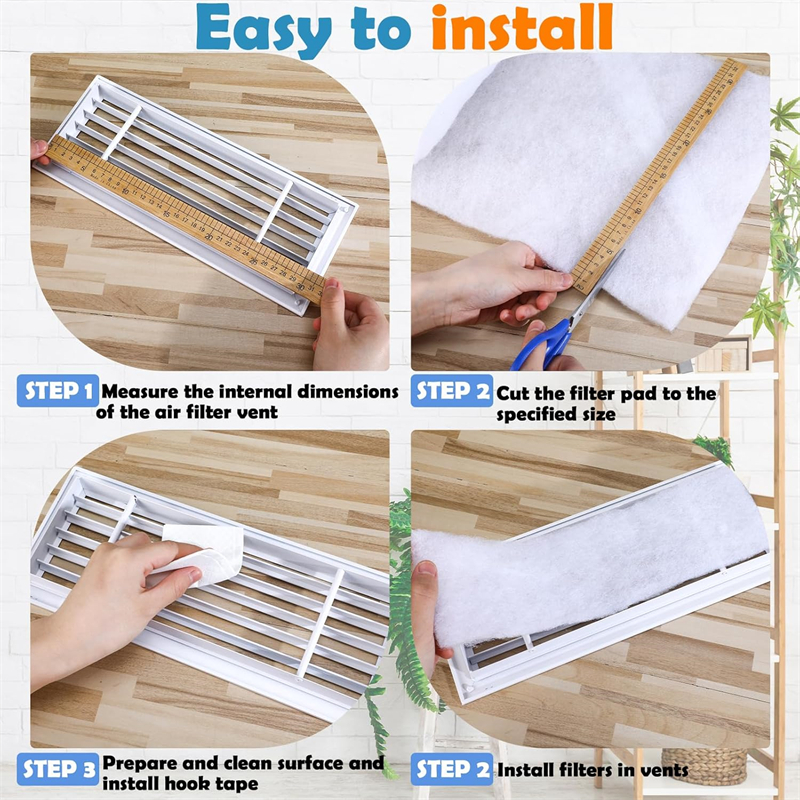 Easy to install

STEP 1 Measure the internal dimensions of the air filter vent

STEP 2 Cut the filter pad to the specified size

STEP 3 Prepare and clean surface and install hook tape

STEP 2 Install filters in vents