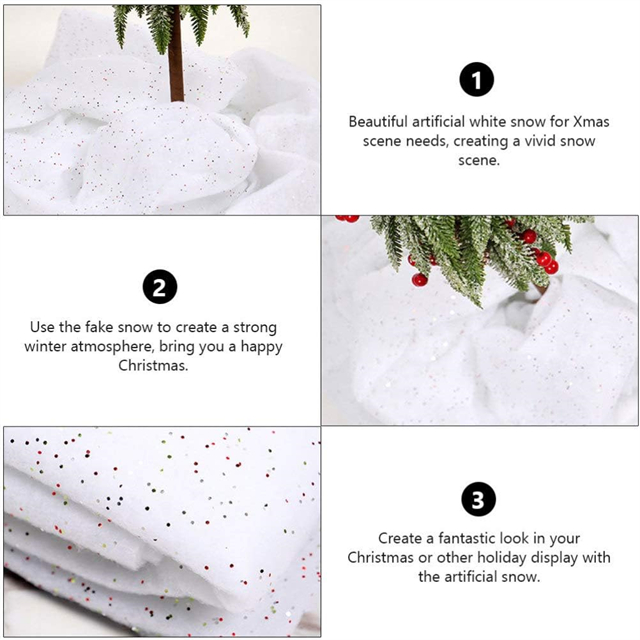 1

Beautiful artificial white snow for Xmas scene needs, creating a vivid snow scene.

2

Use the fake snow to create a strong winter atmosphere, bring you a happy Christmas.

3

Create a fantastic look in your Christmas or other holiday display with the artificial snow.